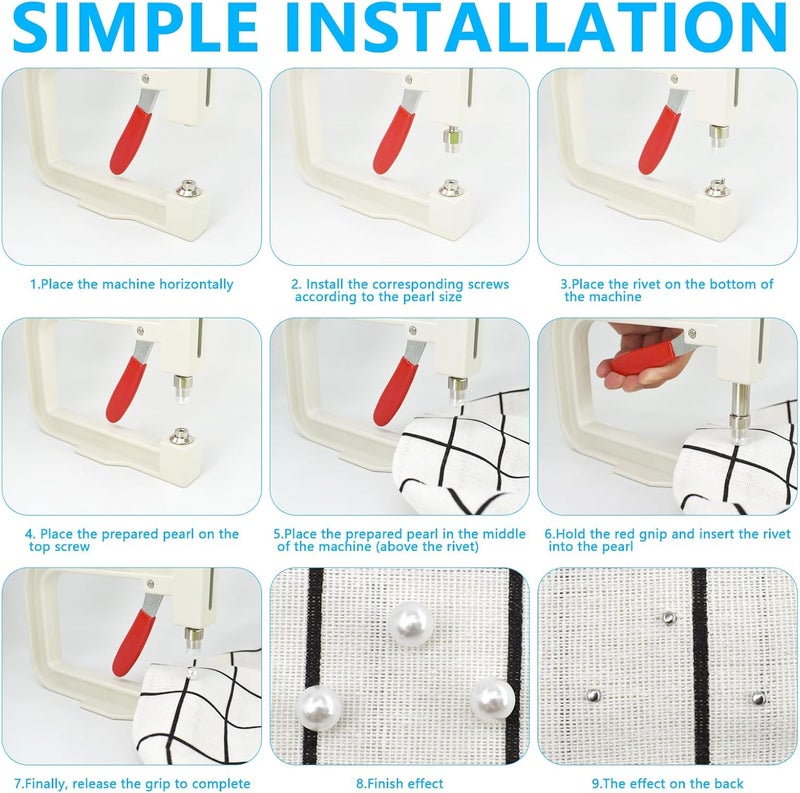 SIMPLE INSTALLATION

1.Place the machine horizontally

2. Install the corresponding screws according to the pearl size

3.Place the rivet on the bottom of the machine

4. Place the prepared pearl on the top screw

5.Place the prepared pearl in the middle of the machine (above the rivet)

6.Hold the red gnip and insert the rivet into the pearl

7.Finally, release the grip to complete

8.Finish effect

9.The effect on the back